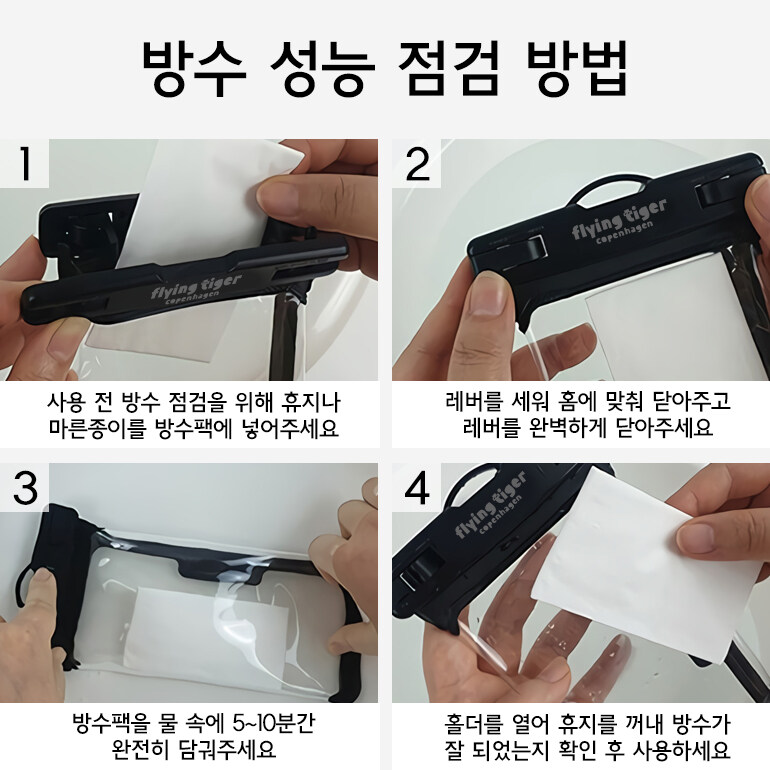 방수 성능 점검 방법

1

flying tiger
copenhagen

사용 전 방수 점검을 위해 휴지나 마른종이를 방수팩에 넣어주세요

2

flying tiger
copenhagen

레버를 세워 홈에 맞춰 닫아주고 레버를 완벽하게 닫아주세요

3

방수팩을 물 속에 5~10분간 완전히 담궈주세요

4

flying tiger
copenhagen

홀더를 열어 휴지를 꺼내 방수가 잘 되었는지 확인 후 사용하세요